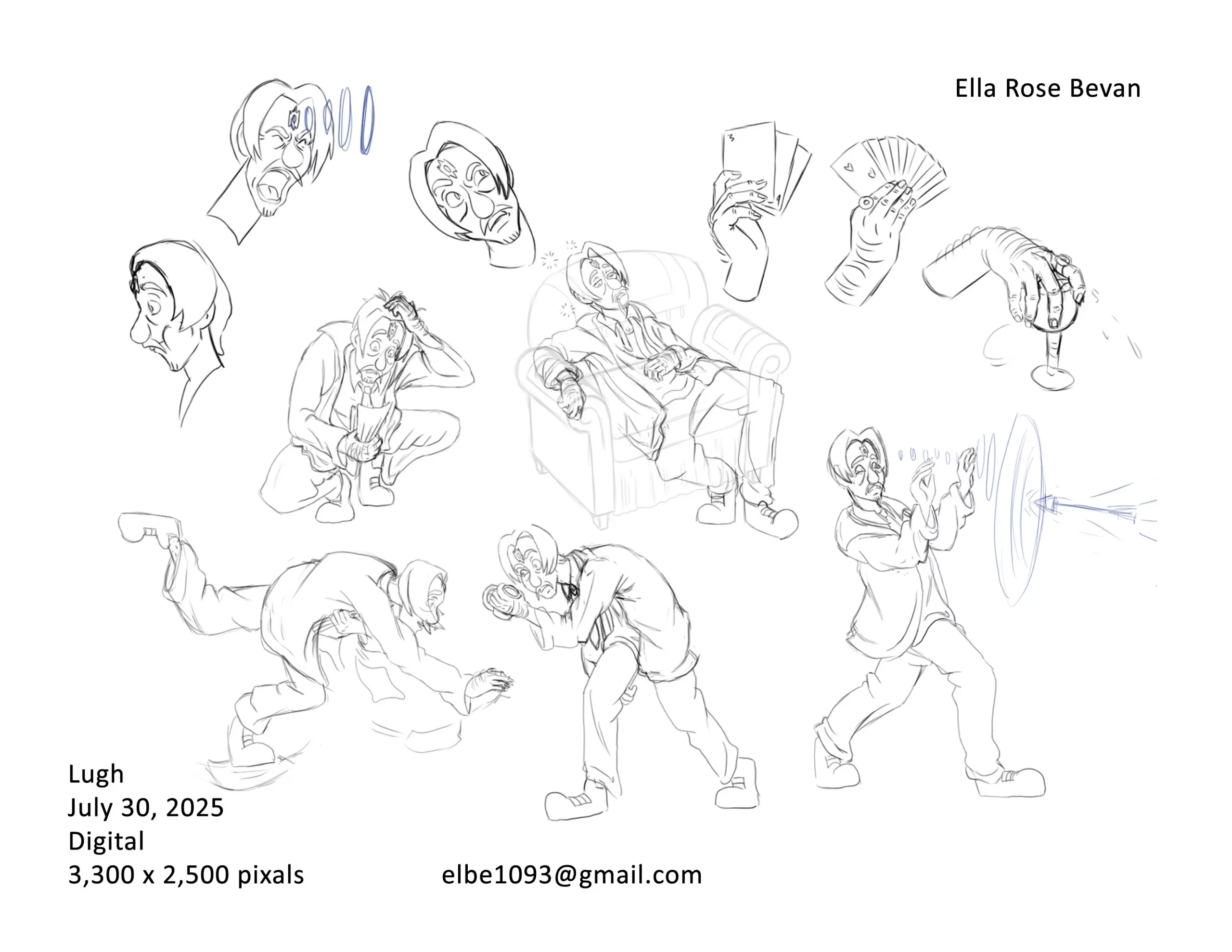 Ella Rose Bevan

3

Lugh
July 30, 2025
Digital
3,300 x 2,500 pixals

elbe1093@gmail.com